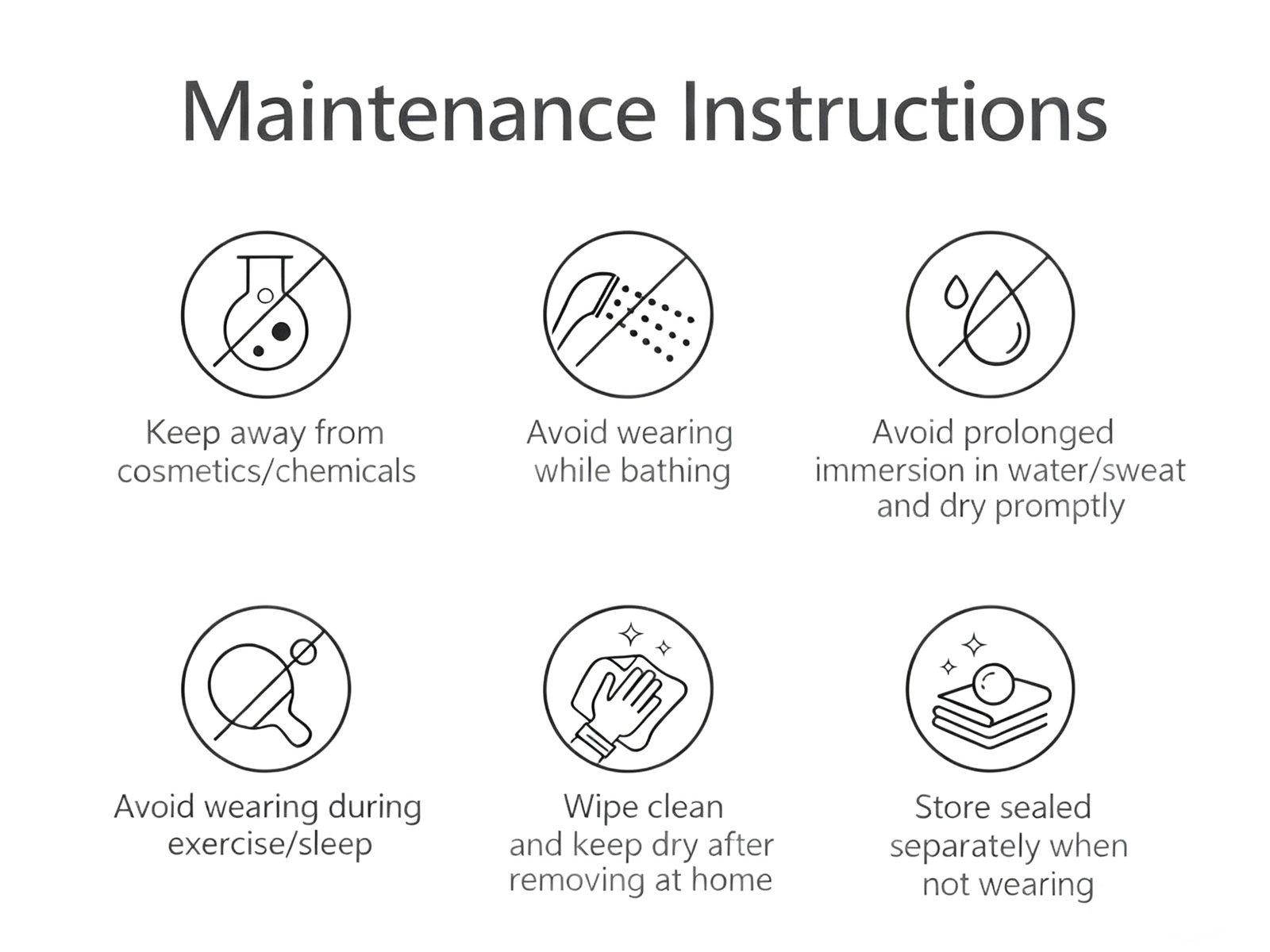 Maintenance Instructions

Keep away from cosmetics/chemicals

Avoid wearing while bathing

Avoid prolonged immersion in water/sweat and dry promptly

Avoid wearing during exercise/sleep

Wipe clean and keep dry after removing at home

Store sealed separately when not wearing