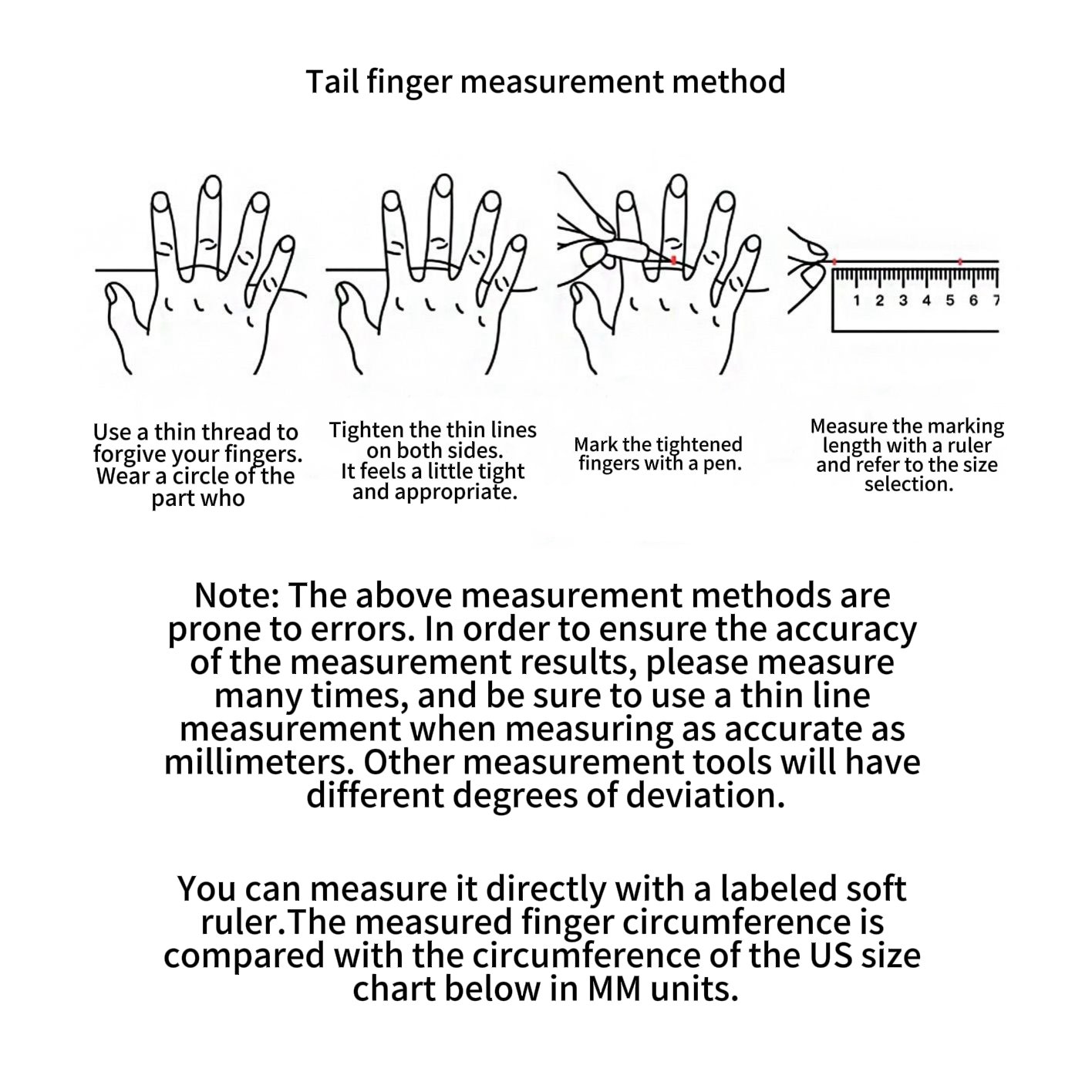 Tail finger measurement method

1 2 3 4 5 6 7

Use a thin thread to forgive your fingers. Wear a circle of the part who

Tighten the thin lines on both sides. It feels a little tight and appropriate.

Mark the tightened fingers with a pen.

Measure the marking length with a ruler and refer to the size selection.

Note: The above measurement methods are prone to errors. In order to ensure the accuracy of the measurement results, please measure many times, and be sure to use a thin line measurement when measuring as accurate as millimeters. Other measurement tools will have different degrees of deviation.

You can measure it directly with a labeled soft ruler.The measured finger circumference is compared with the circumference of the US size chart below in MM units.